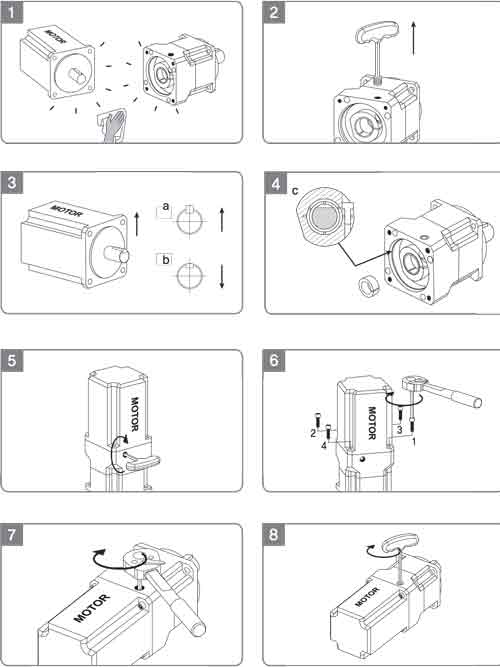 1

MOTOR

2

3

MOTOR

a

b

4

c

5

MOTOR

6

MOTOR

2

4

3

1

7

MOTOR

8

MOTOR